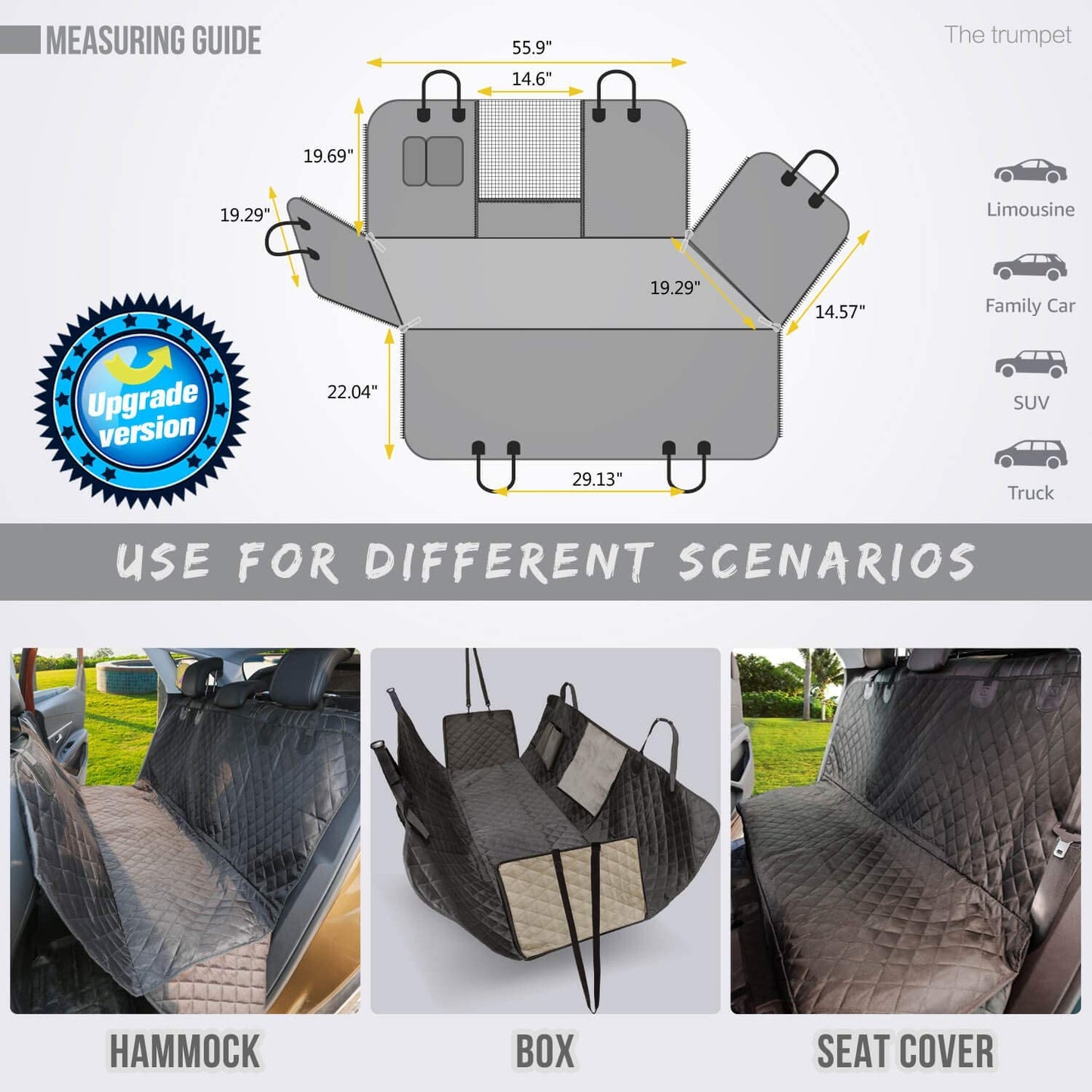 MEASURING GUIDE

The trumpet

55.9"

14.6"

19.69"

19.29"

19.29"

14.57"

22.04"

29.13"

Upgrade version

Limousine

Family Car

SUV

Truck

USE FOR DIFFERENT SCENARIOS

HAMMOCK

BOX

SEAT COVER